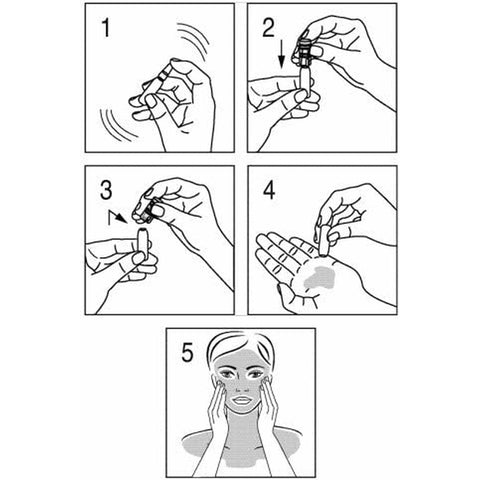 1

2

3

4

5